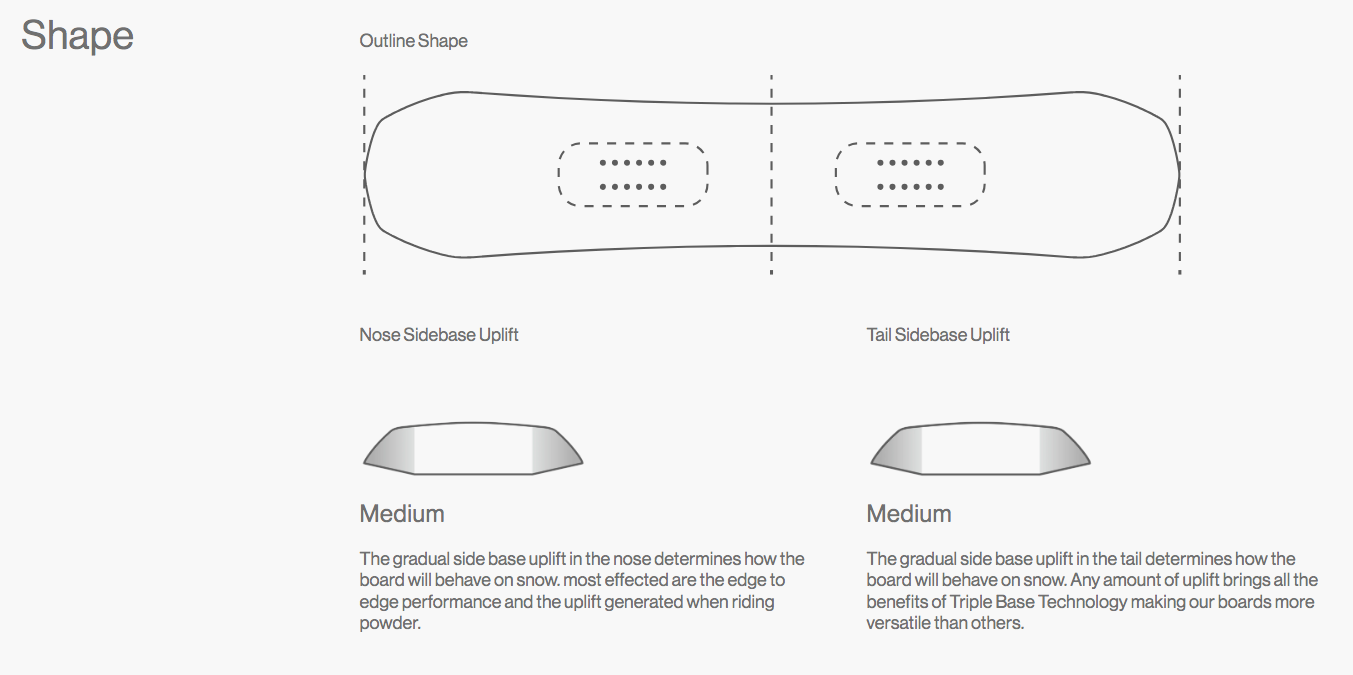 Shape

Outline Shape

Nose Sidebase Uplift

Medium

The gradual side base uplift in the nose determines how the board will behave on snow. most effected are the edge to edge performance and the uplift generated when riding powder.

Tail Sidebase Uplift

Medium

The gradual side base uplift in the tail determines how the board will behave on snow. Any amount of uplift brings all the benefits of Triple Base Technology making our boards more versatile than others.