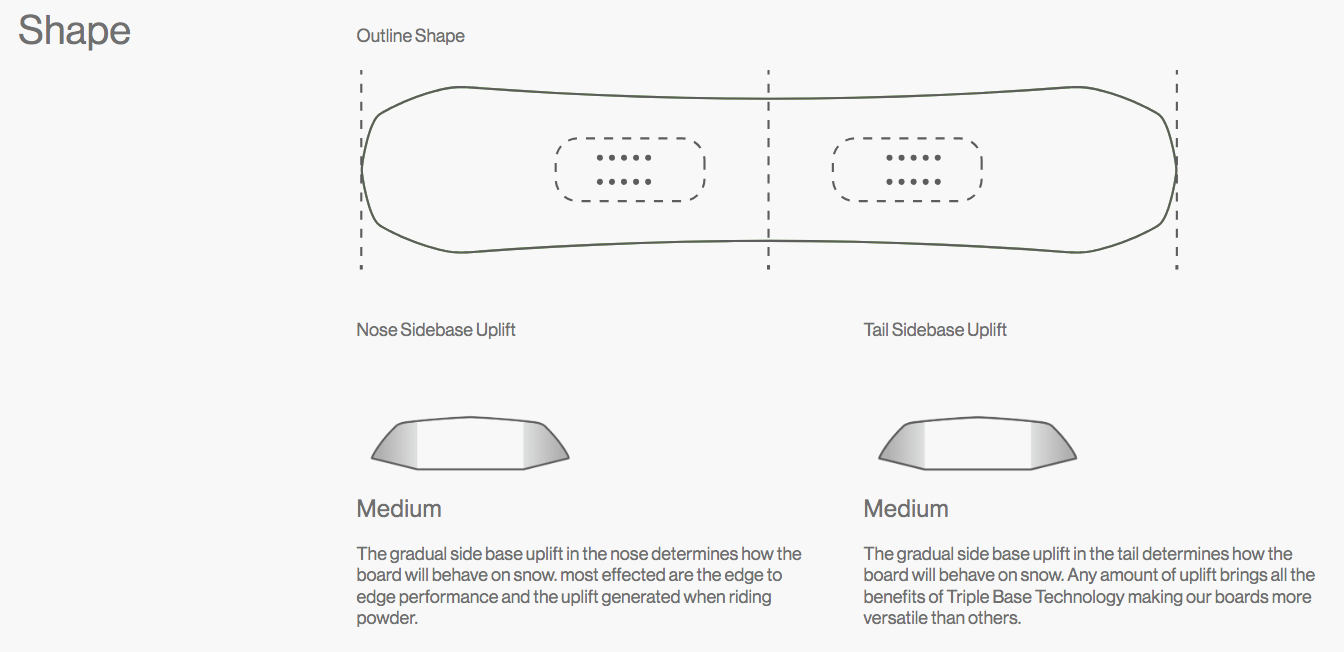 Shape

Outline Shape

Nose Sidebase Uplift

Medium

The gradual side base uplift in the nose determines how the board will behave on snow. most effected are the edge to edge performance and the uplift generated when riding powder.

Tail Sidebase Uplift

Medium

The gradual side base uplift in the tail determines how the board will behave on snow. Any amount of uplift brings all the benefits of Triple Base Technology making our boards more versatile than others.