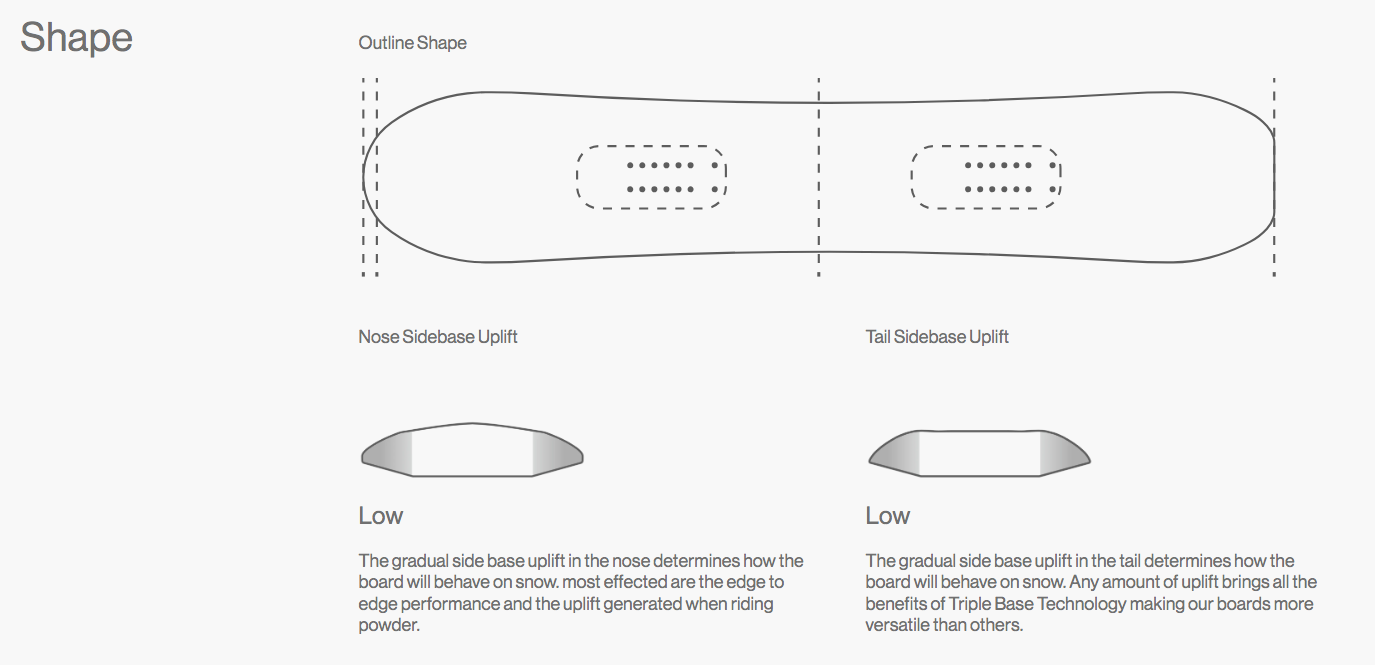 Shape

Outline Shape

Nose Sidebase Uplift

Low

The gradual side base uplift in the nose determines how the board will behave on snow. most effected are the edge to edge performance and the uplift generated when riding powder.

Tail Sidebase Uplift

Low

The gradual side base uplift in the tail determines how the board will behave on snow. Any amount of uplift brings all the benefits of Triple Base Technology making our boards more versatile than others.