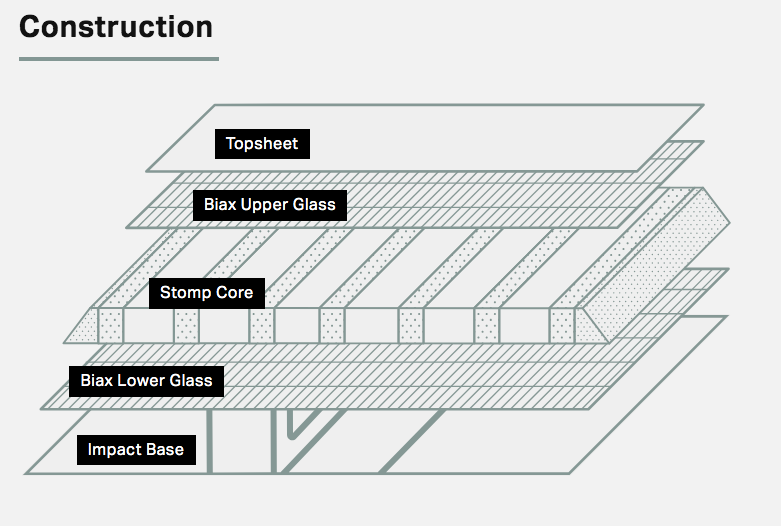 Construction

Topsheet

Biax Upper Glass

Stomp Core

Biax Lower Glass

Impact Base