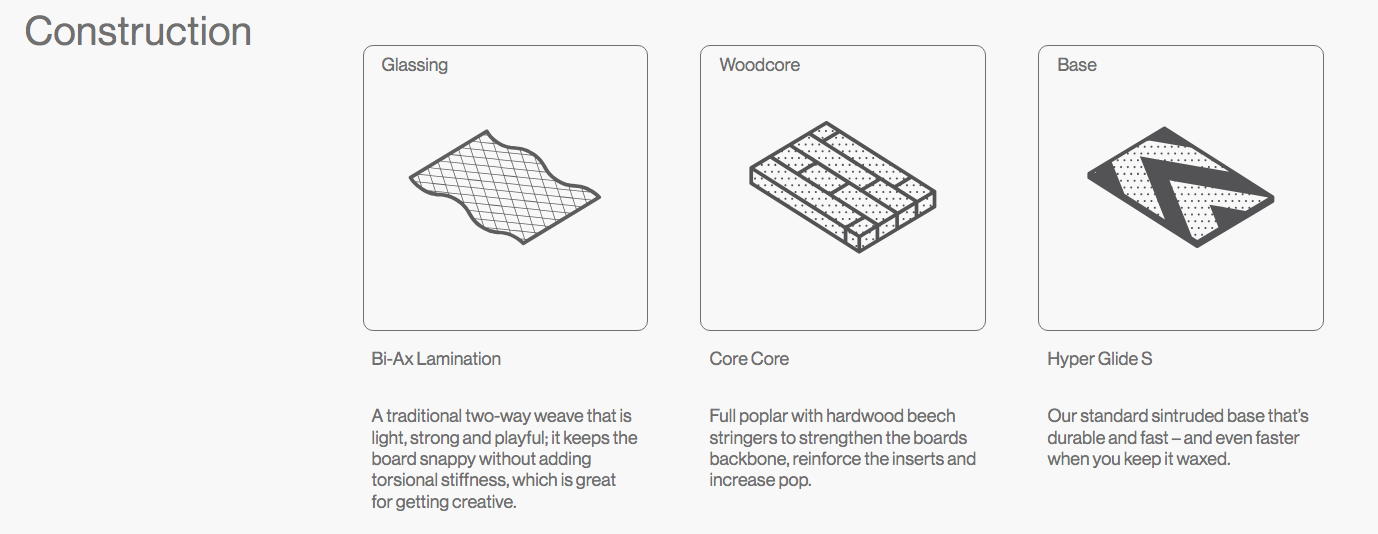 Construction

Glassing

Bi-Ax Lamination

A traditional two-way weave that is light, strong and playful; it keeps the board snappy without adding torsional stiffness, which is great for getting creative.

Woodcore

Core Core

Full poplar with hardwood beech stringers to strengthen the boards backbone, reinforce the inserts and increase pop.

Base

Hyper Glide S

Our standard sintruded base that's durable and fast – and even faster when you keep it waxed.