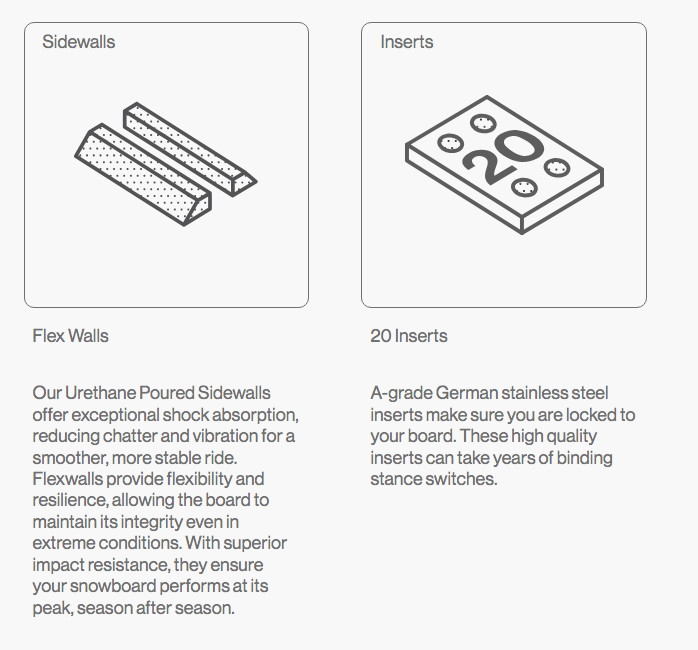 Sidewalls

Flex Walls

Our Urethane Poured Sidewalls offer exceptional shock absorption, reducing chatter and vibration for a smoother, more stable ride. Flexwalls provide flexibility and resilience, allowing the board to maintain its integrity even in extreme conditions. With superior impact resistance, they ensure your snowboard performs at its peak, season after season.

Inserts

20

20 Inserts

A-grade German stainless steel inserts make sure you are locked to your board. These high quality inserts can take years of binding stance switches.