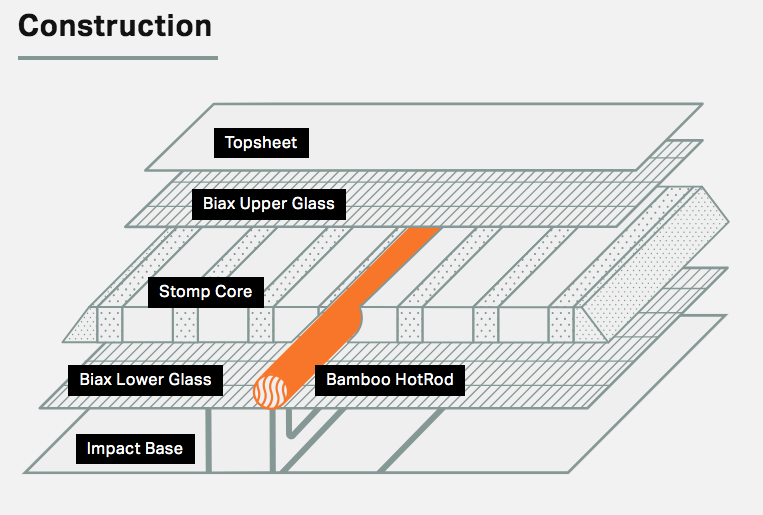 Construction

Topsheet

Biax Upper Glass

Stomp Core

Biax Lower Glass

Bamboo HotRod

Impact Base