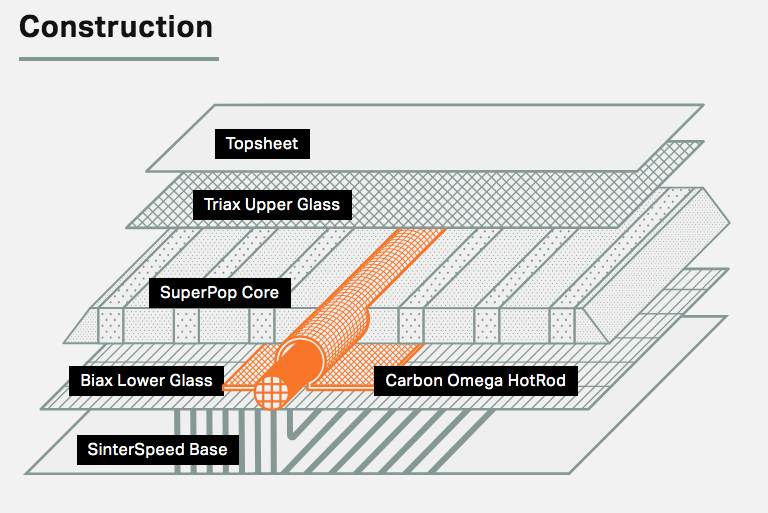 Construction

Topsheet

Triax Upper Glass

SuperPop Core

Biax Lower Glass

Carbon Omega HotRod

SinterSpeed Base